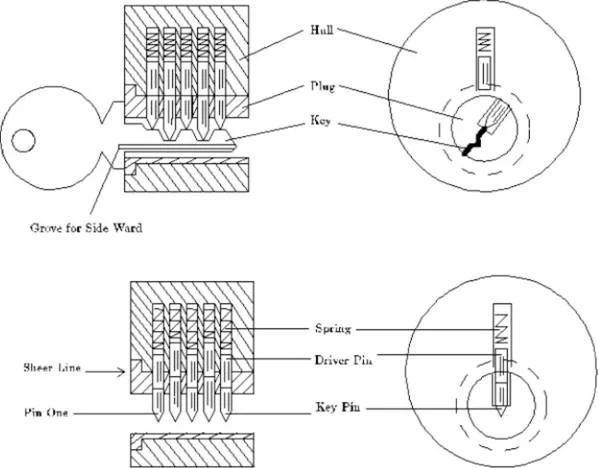 Hull

Plug

Key

Grove for Side Ward

Spring

Sheer Line

Driver Pin

Pin One

Key Pin