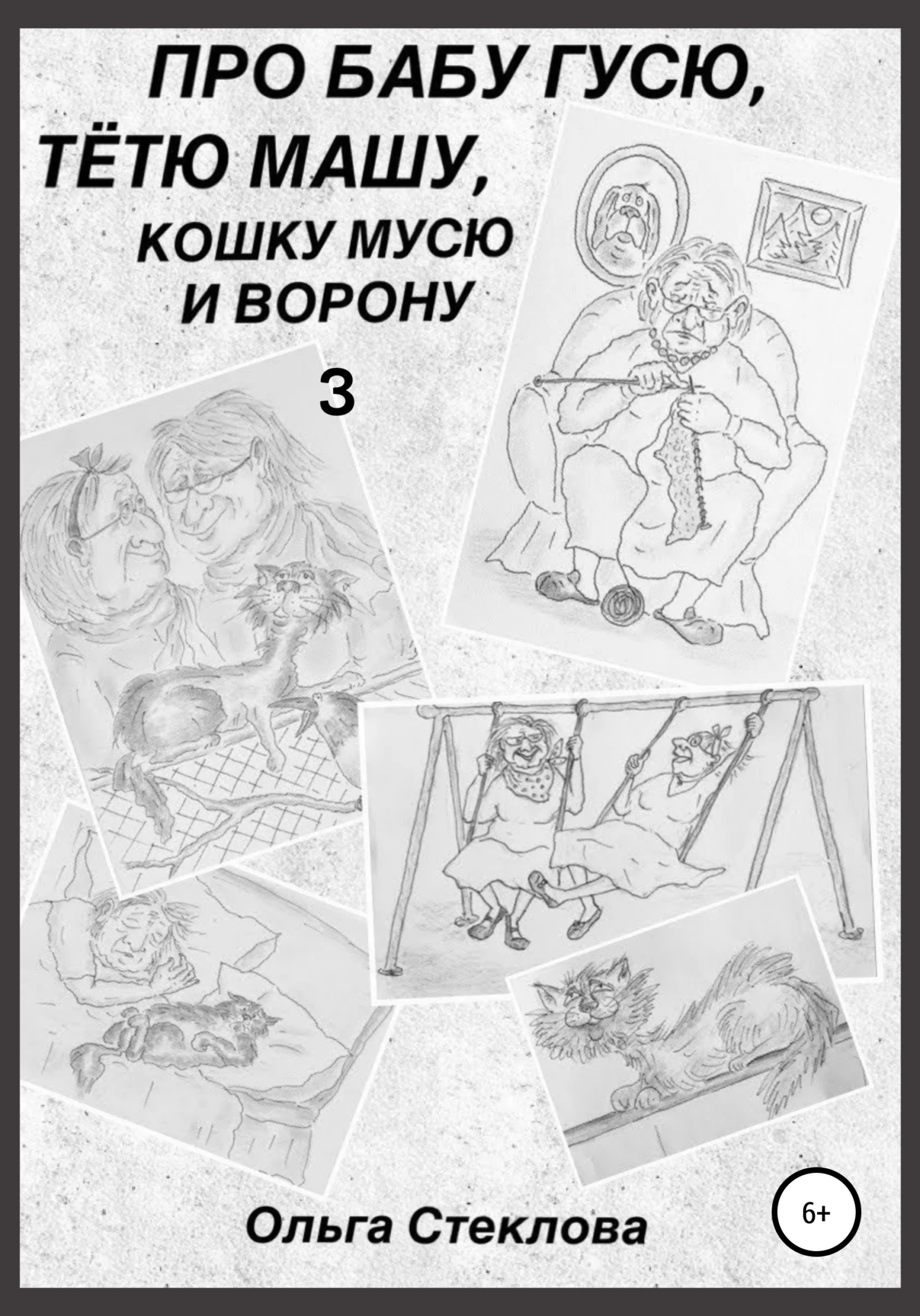 ПРО БАБУ ГУСЮ, ТЁТЮ МАШУ, КОШКУ МУСЮ И ВОРОНУ

3

Ольга Стеклова

6+