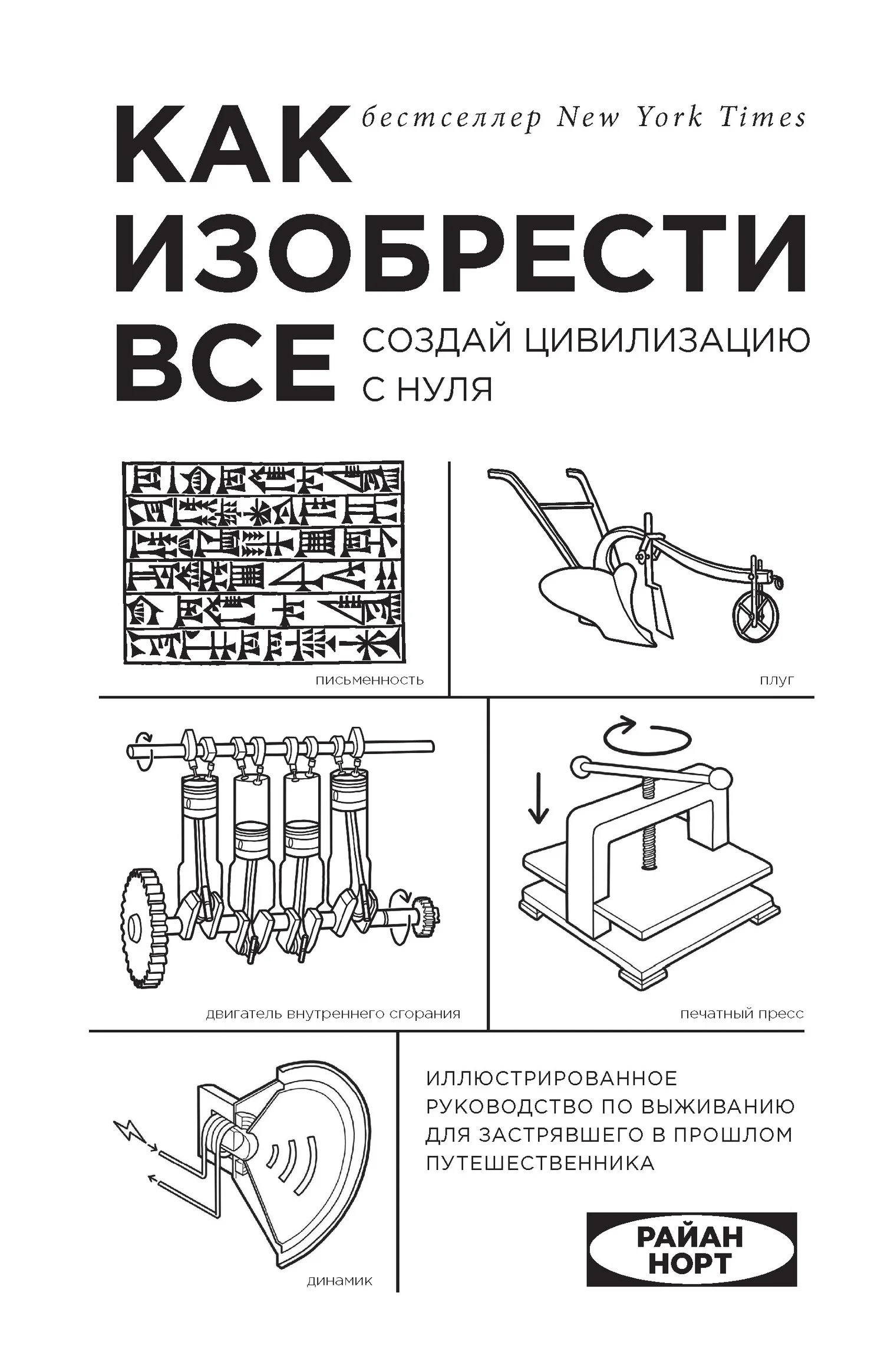 бестселлер New York Times

КАК ИЗОБРЕСТИ ВСЕ

СОЗДАЙ ЦИВИЛИЗАЦИЮ С НУЛЯ

письменность

плуг

двигатель внутреннего сгорания

печатный пресс

динамик

ИЛЛЮСТРИРОВАННОЕ РУКОВОДСТВО ПО ВЫЖИВАНИЮ ДЛЯ ЗАСТРЯВШЕГО В ПРОШЛОМ ПУТЕШЕСТВЕННИКА

РАЙАН НОРТ